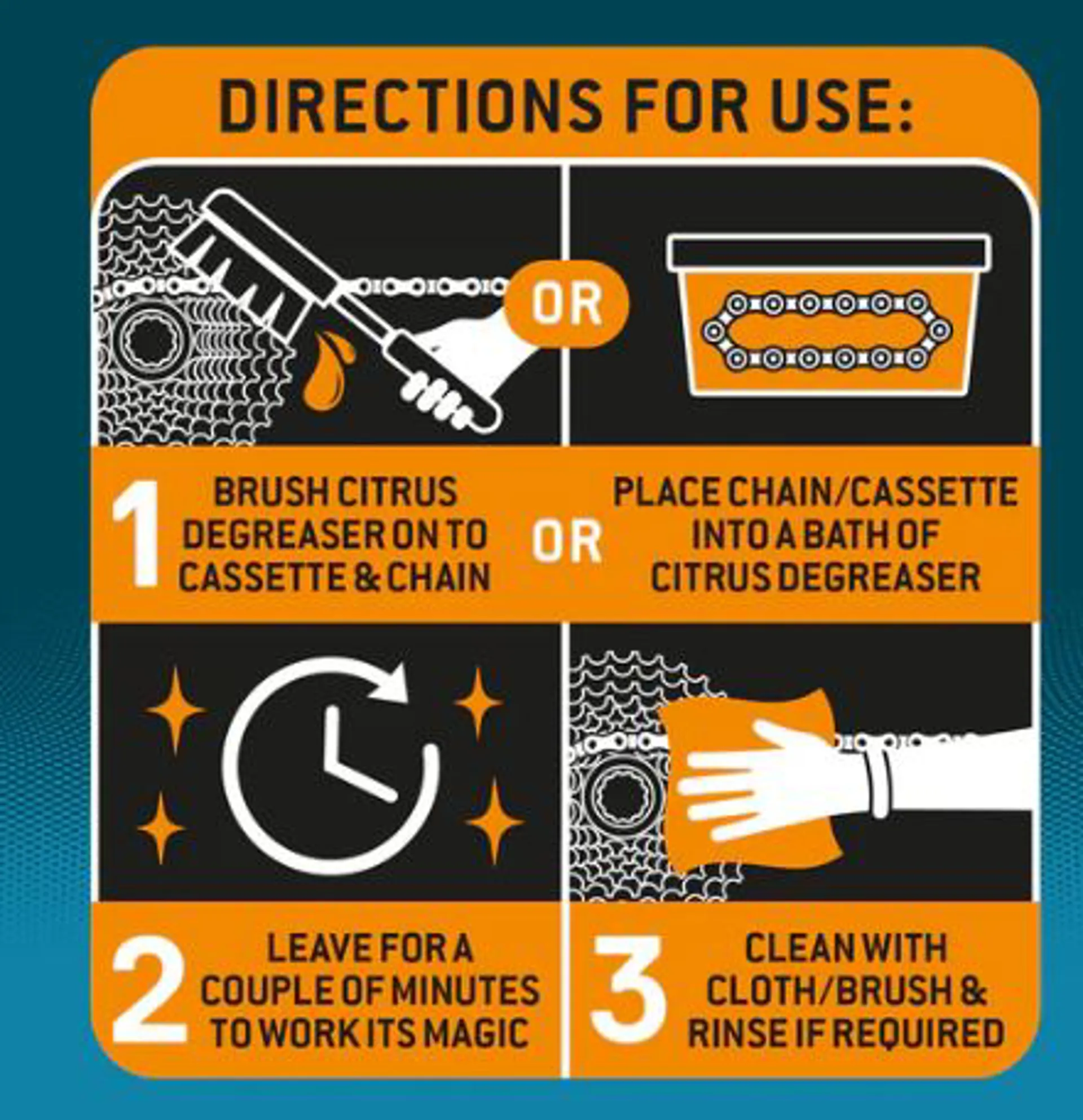 DIRECTIONS FOR USE:

OR

1 BRUSH CITRUS DEGREASER ON TO CASSETTE & CHAIN

OR

PLACE CHAIN/CASSETTE INTO A BATH OF CITRUS DEGREASER

2 LEAVE FOR A COUPLE OF MINUTES TO WORK ITS MAGIC

3 CLEAN WITH CLOTH/BRUSH & RINSE IF REQUIRED