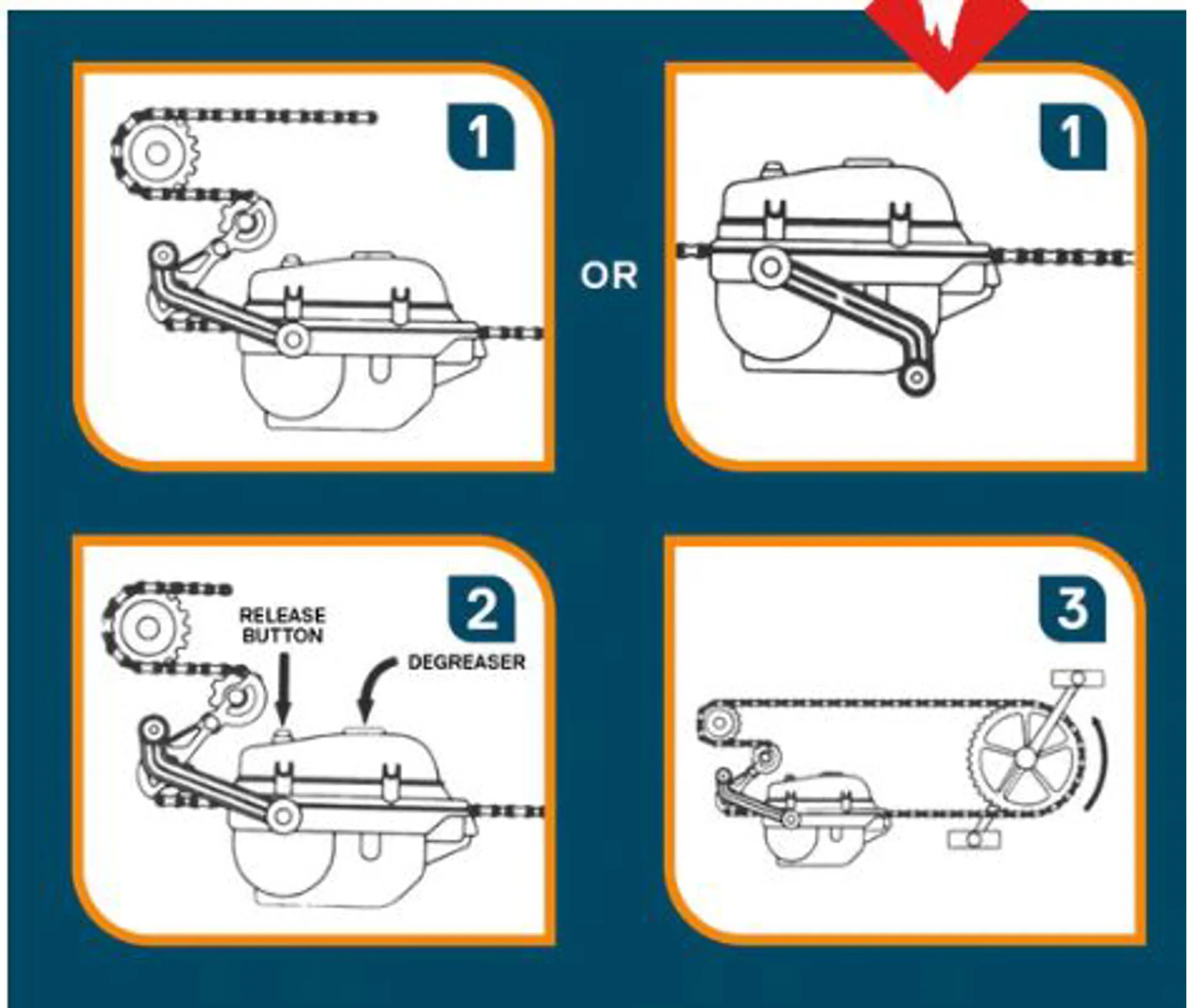 1

OR

1

2

RELEASE BUTTON

DEGREASER

3